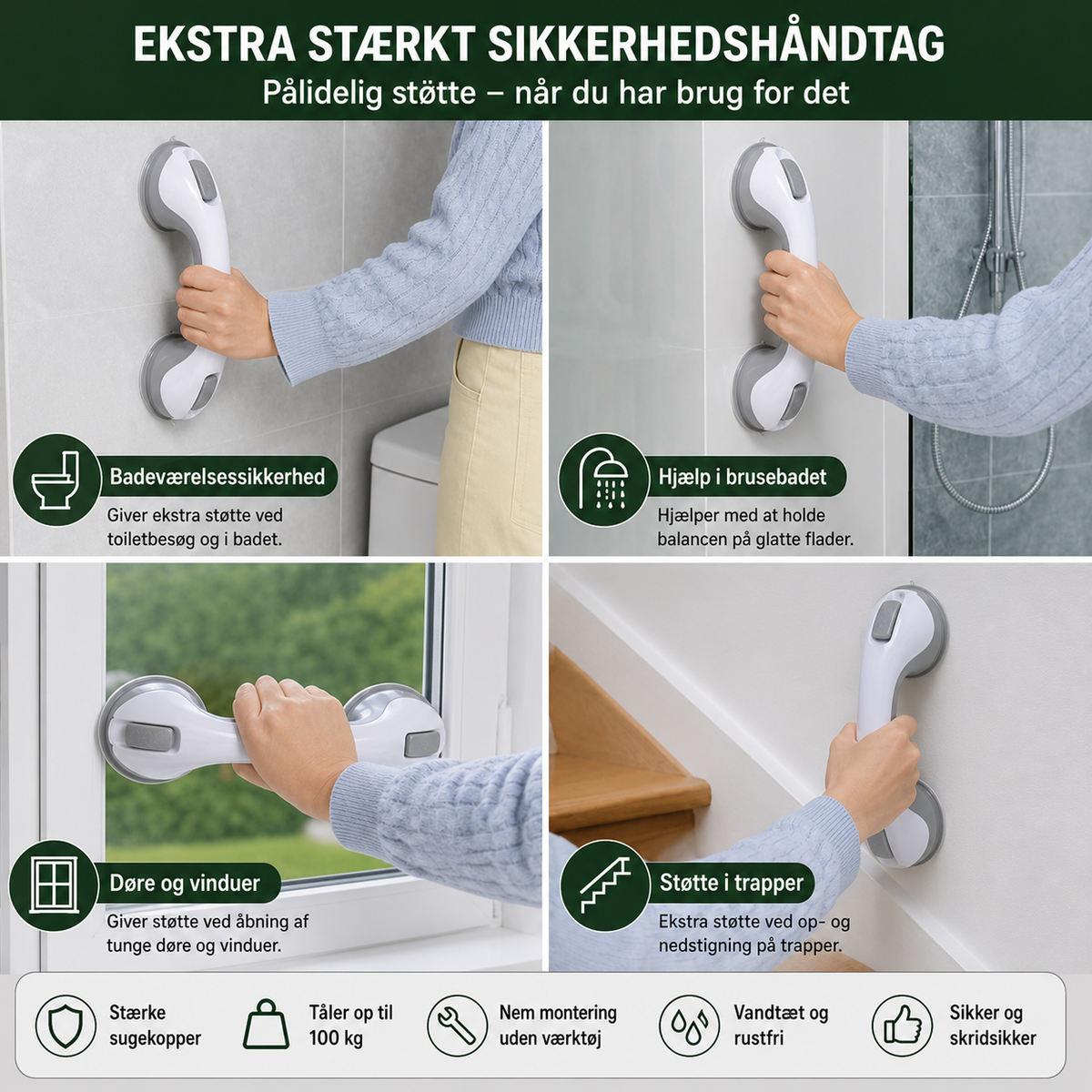 EKSTRA STÆRKT SIKKERHEDSHÅNDTAG
Pålidelig støtte – når du har brug for det

Badeværelsessikkerhed
Giver ekstra støtte ved toiletbesøg og i badet.

Hjælp i brusebadet
Hjælper med at holde balancen på glatte flader.

Døre og vinduer
Giver støtte ved åbning af tunge døre og vinduer.

Støtte i trapper
Ekstra støtte ved op- og nedstigning på trapper.

Stærke sugekopper

Tåler op til 100 kg

Nem montering uden værktøj

Vandtæt og rustfri

Sikker og skridsikker