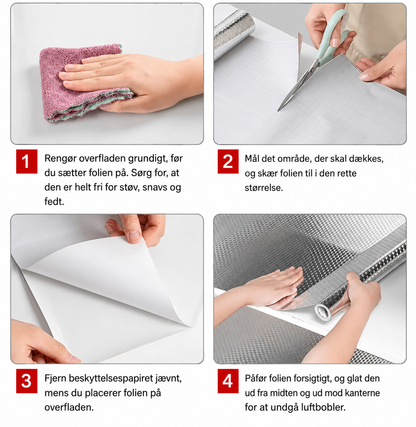 1 Rengør overfladen grundigt, før du sætter folien på. Sørg for, at den er helt fri for støv, snavs og fedt.

2 Mål det område, der skal dækkes, og skær folien til i den rette størrelse.

3 Fjern beskyttelsespapiret jævnt, mens du placerer folien på overfladen.

4 Påfør folien forsigtigt, og glat den ud fra midten og ud mod kanterne for at undgå luftbobler.