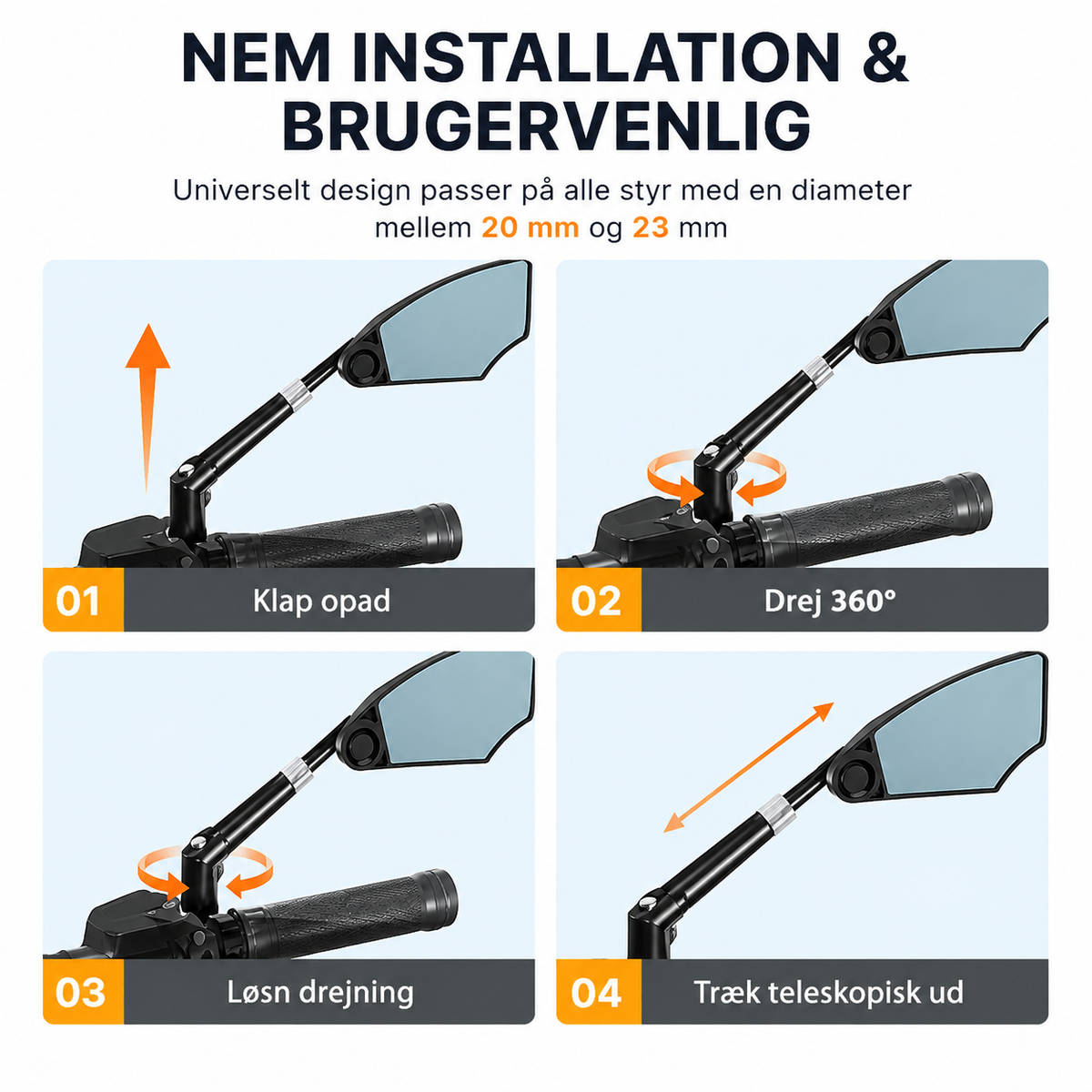 NEM INSTALLATION & BRUGERVENLIG

Universelt design passer på alle styr med en diameter mellem 20 mm og 23 mm

01 Klap opad

02 Drej 360°

03 Løsn drejning

04 Træk teleskopisk ud