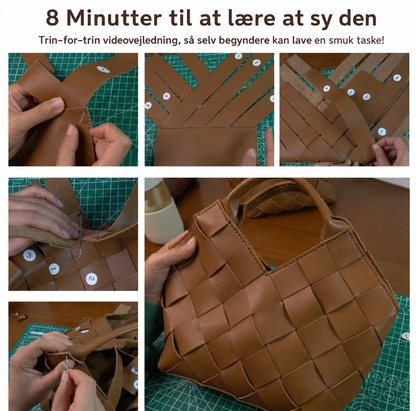 8 Minutter til at lære at sy den

Trin-for-trin videovejledning, så selv begyndere kan lave en smuk taske!

3

2