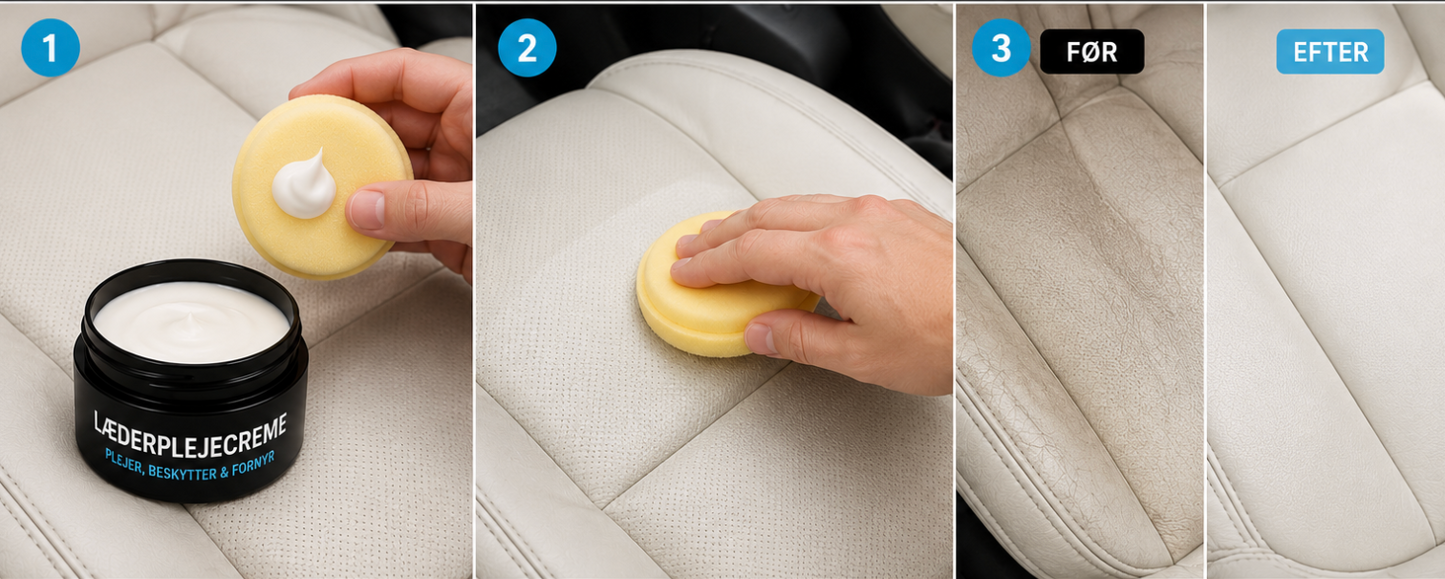 1

LÆDERPLEJECREME
PLEJER, BESKYTTER & FORNYR

2

3 FØR

EFTER